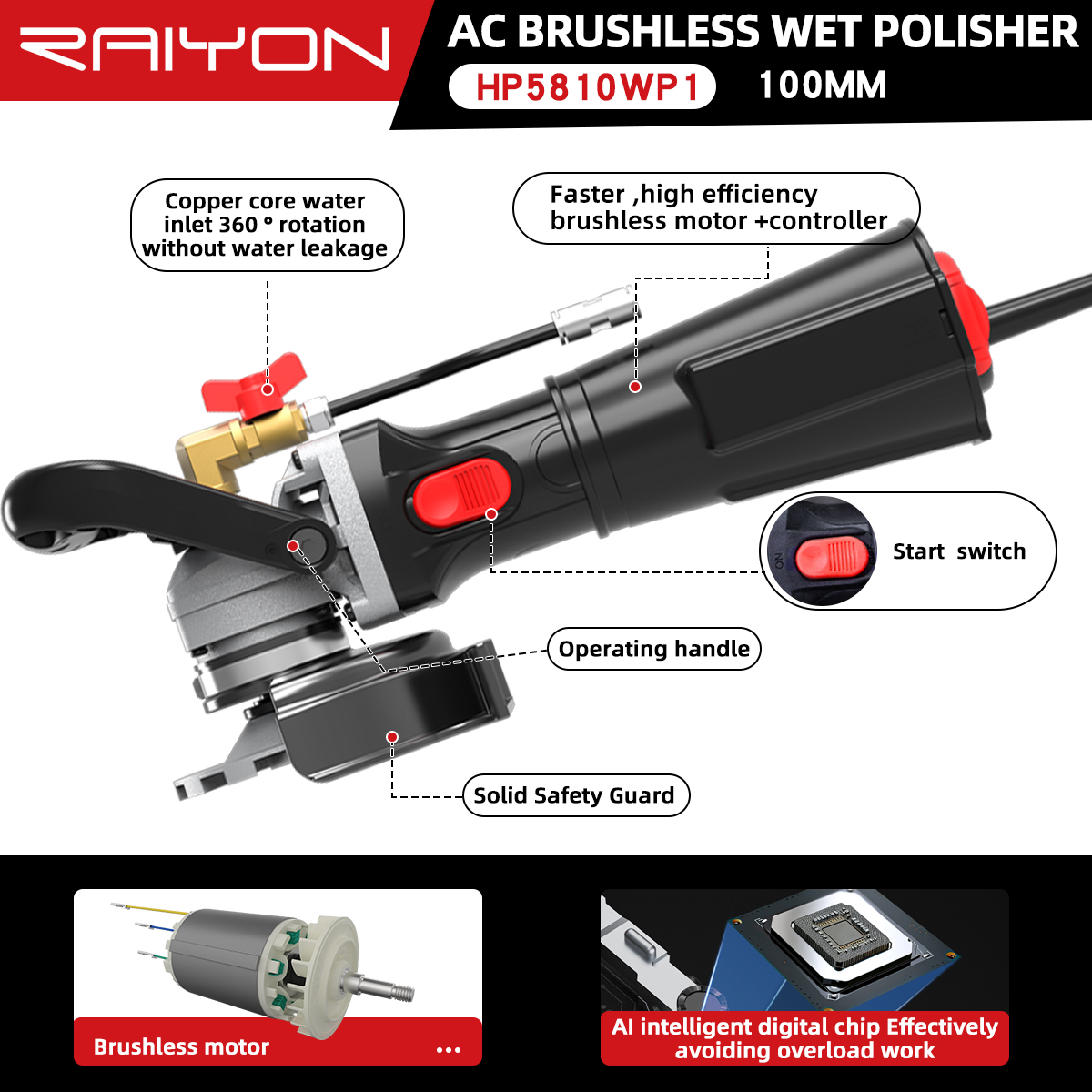 RAIYON

AC BRUSHLESS WET POLISHER

HP5810WP1

100MM

Copper core water inlet 360 ° rotation without water leakage

Faster ,high efficiency brushless motor +controller

ON

Start switch

Operating handle

Solid Safety Guard

Brushless motor

...

AI intelligent digital chip Effectively avoiding overload work