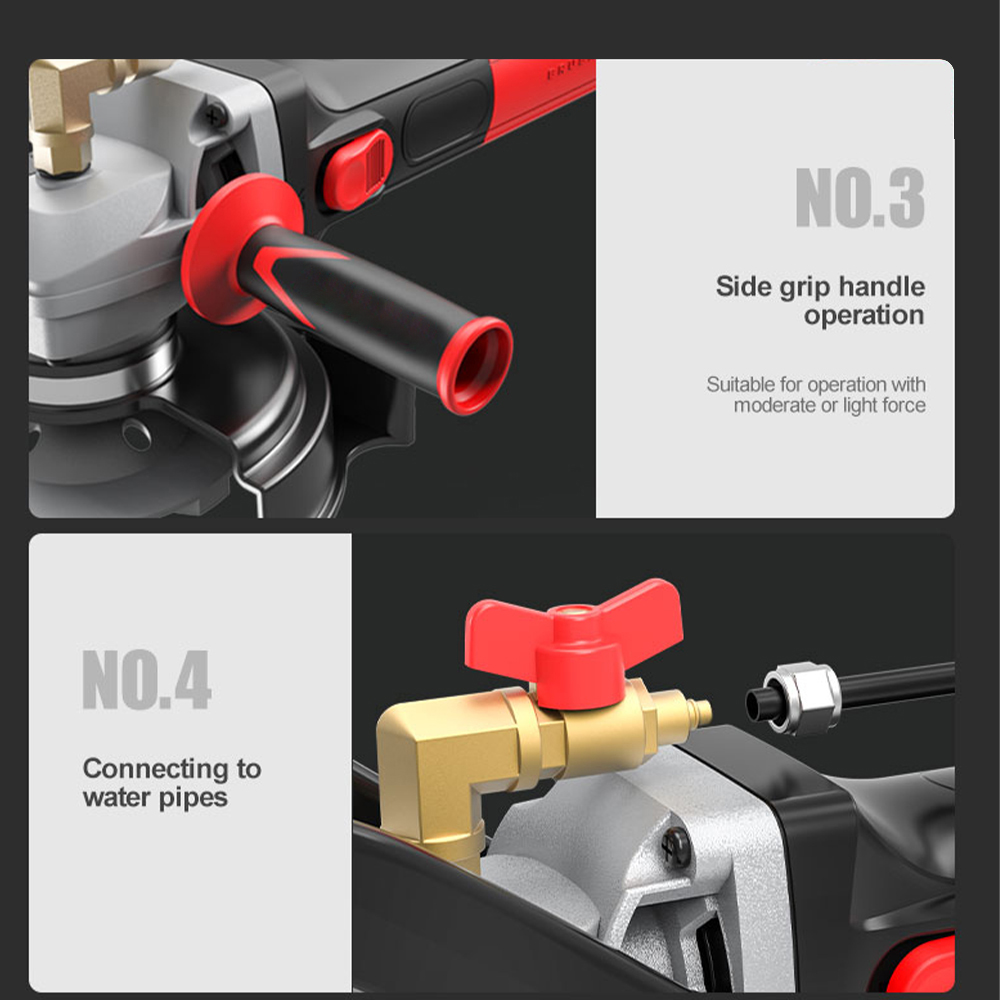 NO.3

Side grip handle operation

Suitable for operation with moderate or light force

NO.4

Connecting to water pipes